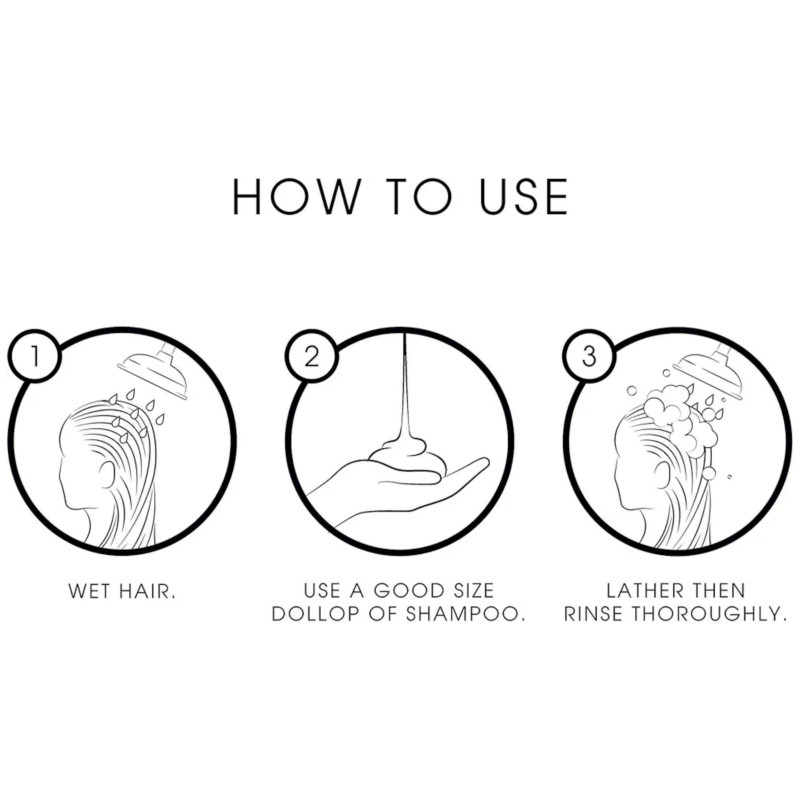 HOW TO USE

1

WET HAIR.

2

USE A GOOD SIZE DOLLOP OF SHAMPOO.

3

LATHER THEN RINSE THOROUGHLY.