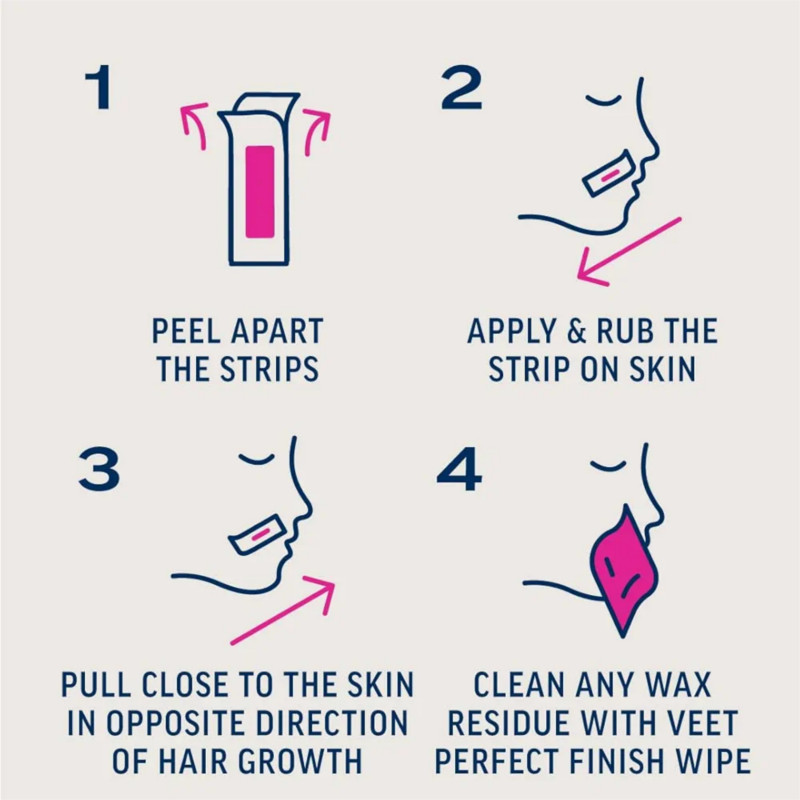 1

PEEL APART THE STRIPS

2

APPLY & RUB THE STRIP ON SKIN

3

PULL CLOSE TO THE SKIN IN OPPOSITE DIRECTION OF HAIR GROWTH

4

CLEAN ANY WAX RESIDUE WITH VEET PERFECT FINISH WIPE