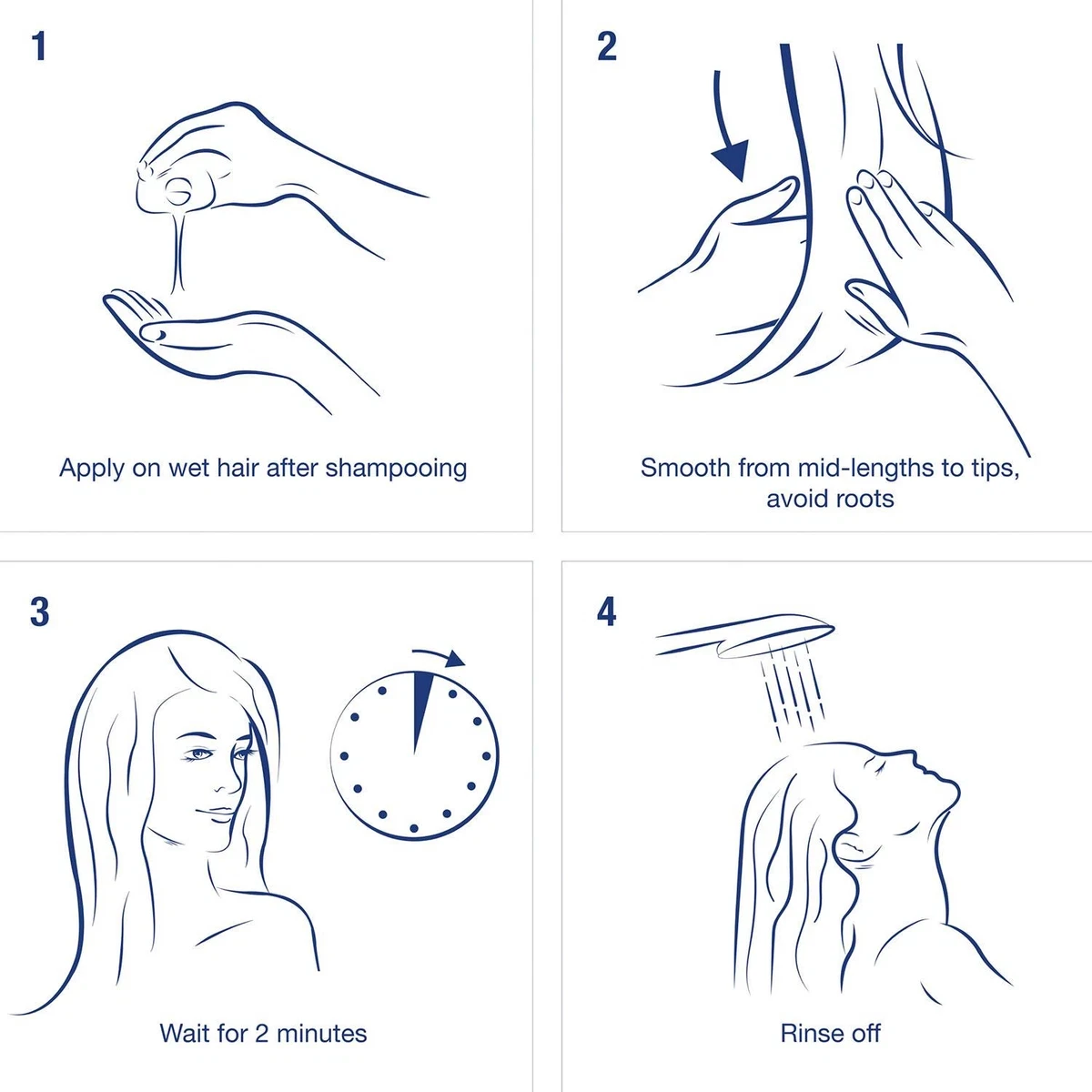 1

Apply on wet hair after shampooing

2

Smooth from mid-lengths to tips, avoid roots

3

Wait for 2 minutes

4

Rinse off