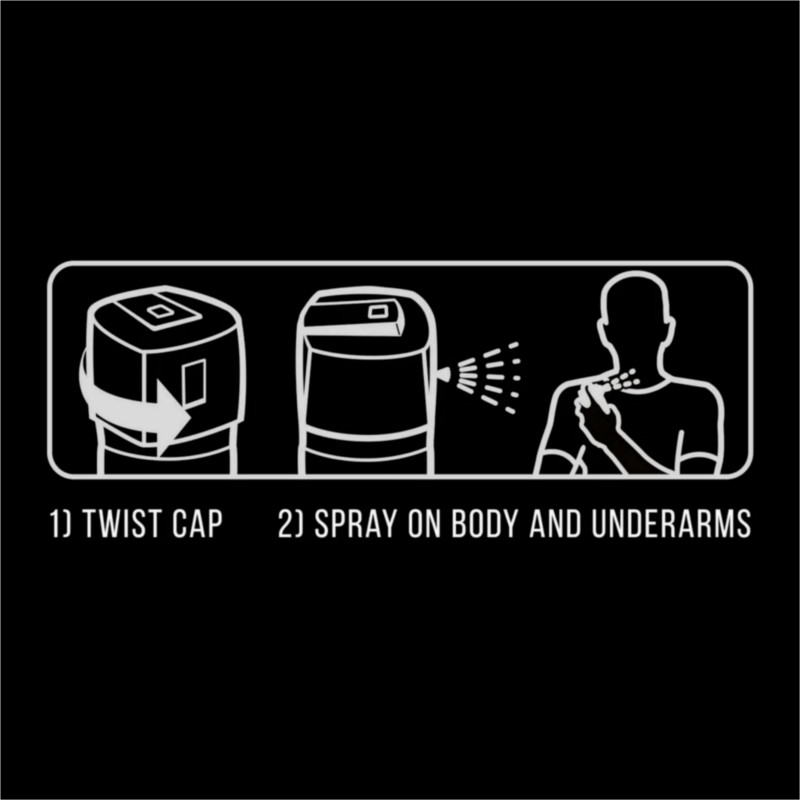 1) TWIST CAP

2) SPRAY ON BODY AND UNDERARMS