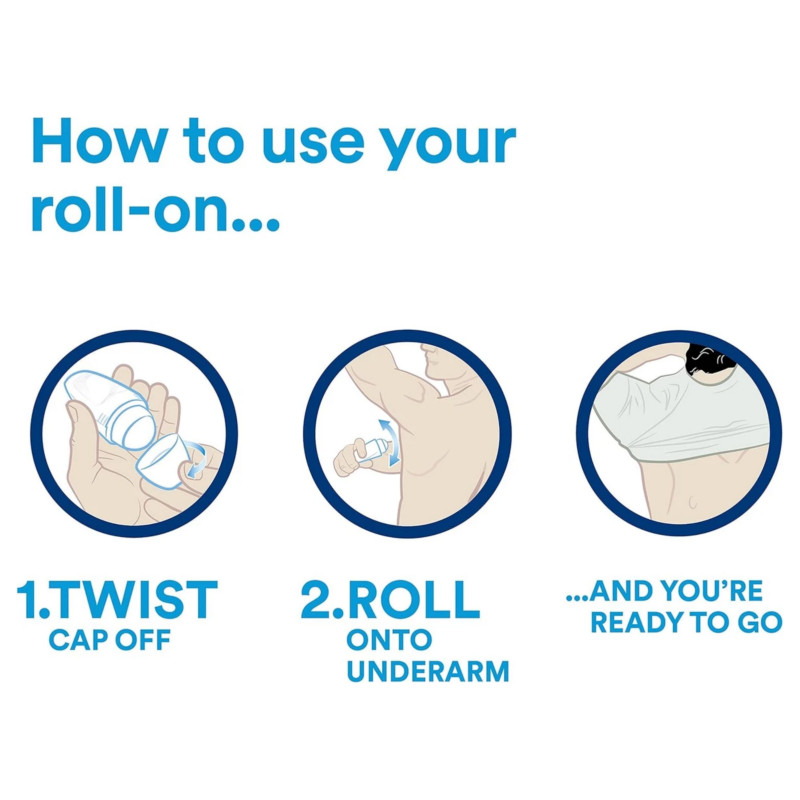 How to use your roll-on...

1.TWIST
CAP OFF

2.ROLL
ONTO UNDERARM

...AND YOU'RE READY TO GO