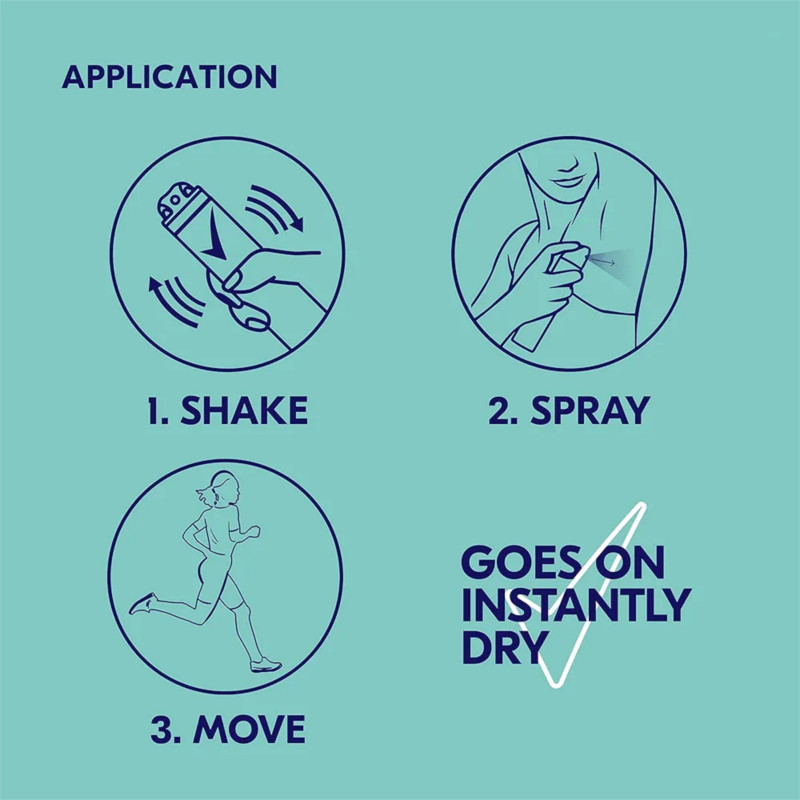 APPLICATION

1. SHAKE

2. SPRAY

3. MOVE

GOES ON INSTANTLY DRY