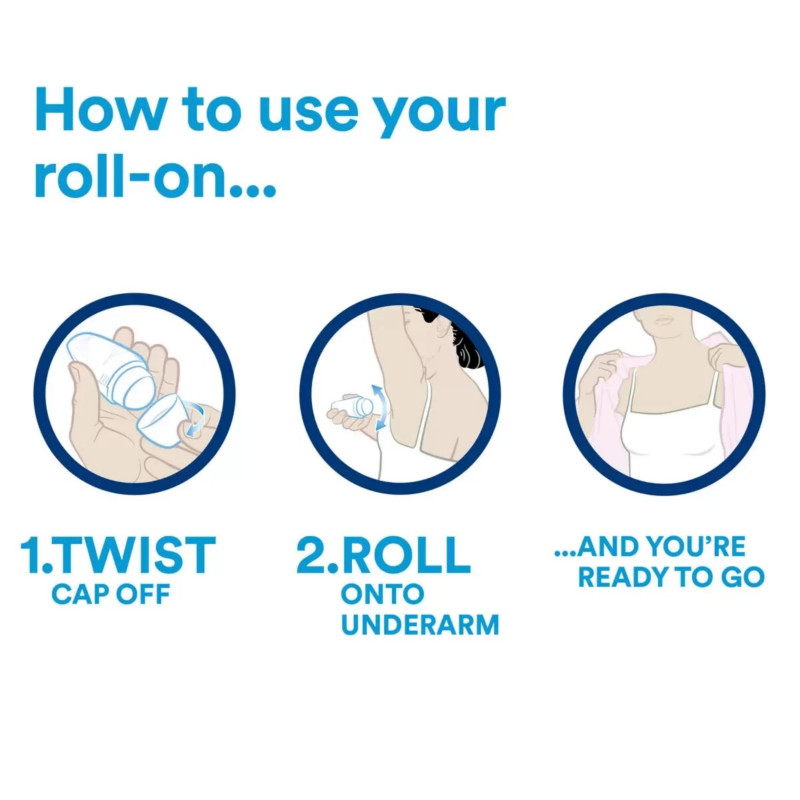 How to use your roll-on...

1.TWIST
CAP OFF

2.ROLL
ONTO UNDERARM

...AND YOU'RE READY TO GO